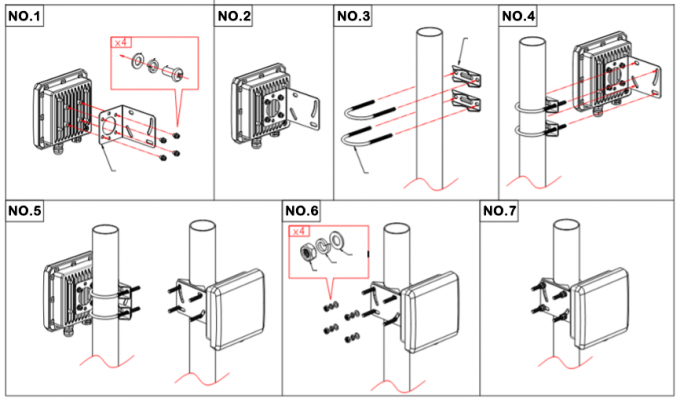 NO.1

x4

NO.2

NO.3

NO.4

NO.5

NO.6

x4

NO.7